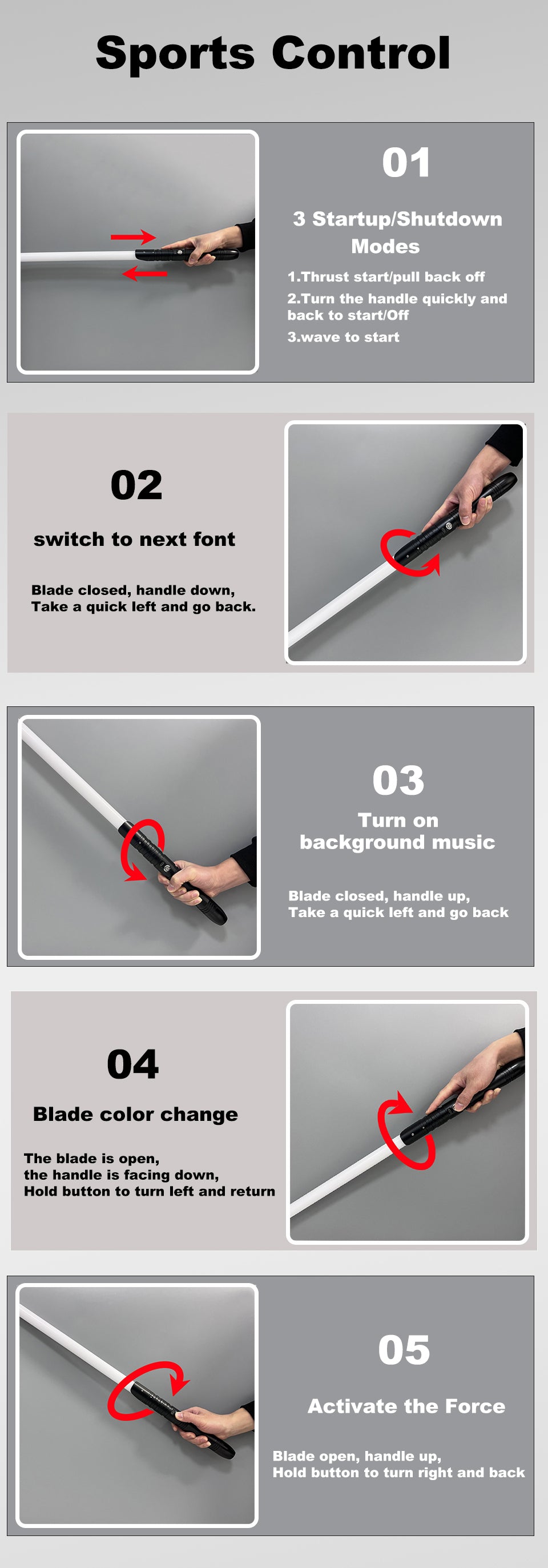 Sports Control

01

3 Startup/Shutdown Modes

1.Thrust start/pull back off

2.Turn the handle quickly and back to start/Off

3.wave to start

02

switch to next font

Blade closed, handle down, Take a quick left and go back.

03

Turn on background music

Blade closed, handle up, Take a quick left and go back

04

Blade color change

The blade is open, the handle is facing down, Hold button to turn left and return

05

Activate the Force

Blade open, handle up, Hold button to turn right and back